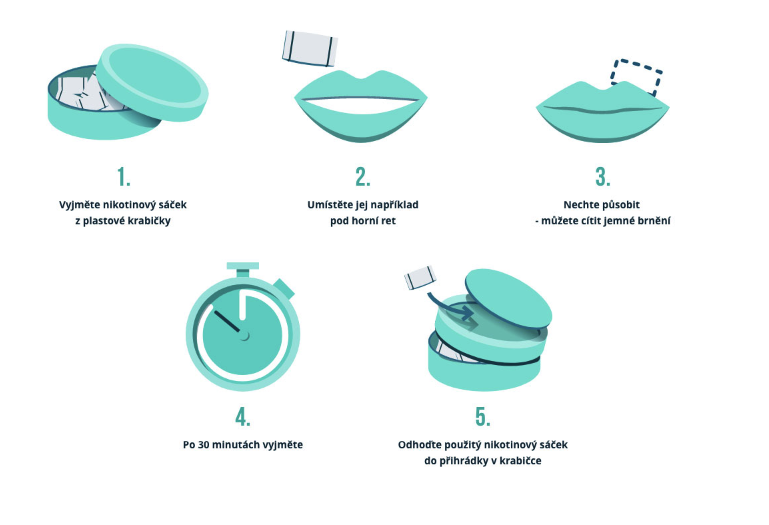 1.

Vyjměte nikotinový sáček z plastové krabičky

2.

Umístěte jej například pod horní ret

3.

Nechte působit - můžete cítit jemné brnění

4.

Po 30 minutách vyjměte

5.

Odhoďte použitý nikotinový sáček do přihrádky v krabičce